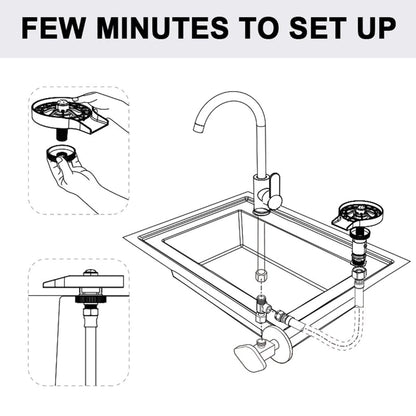 FEW MINUTES TO SET UP