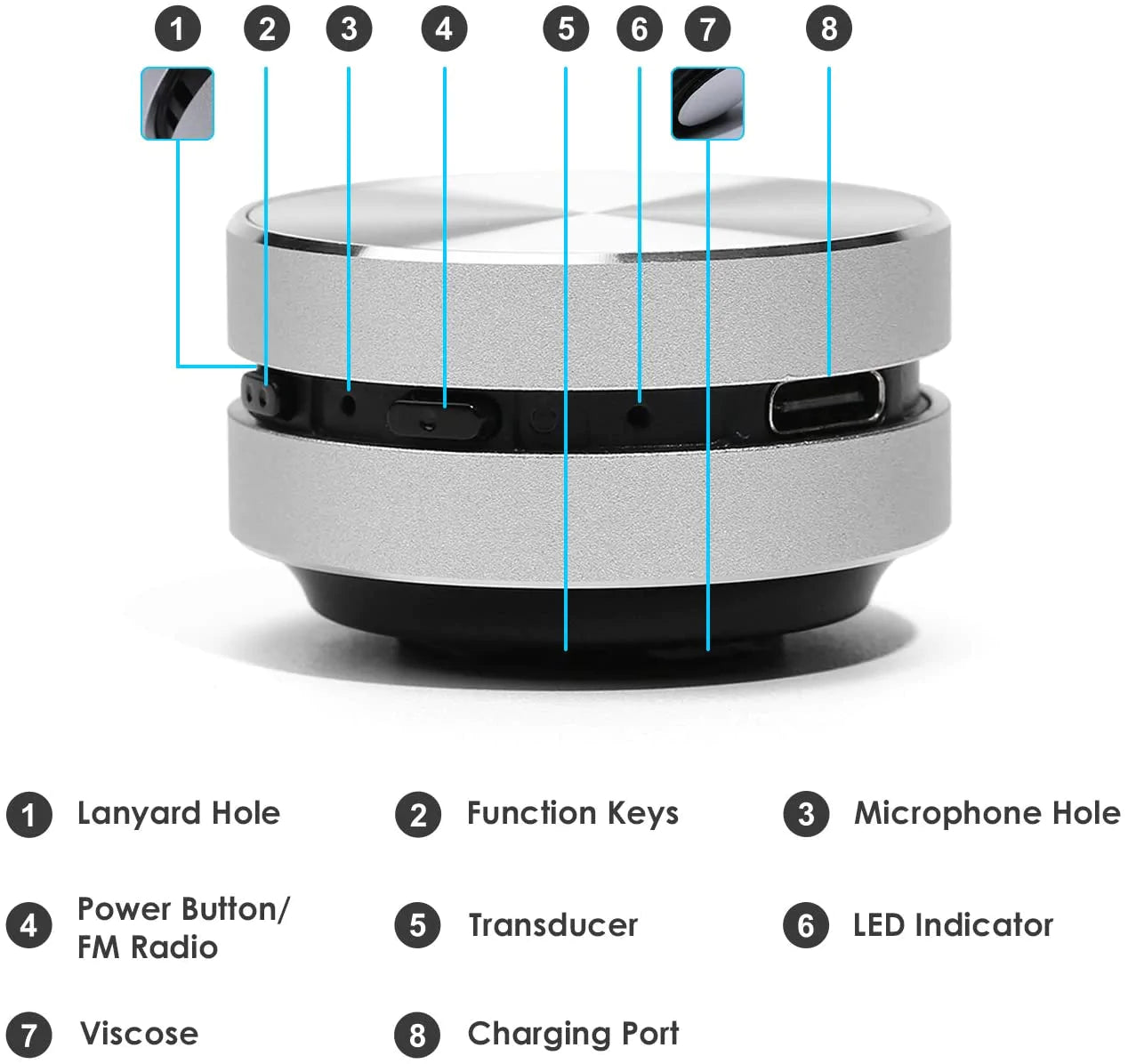 1 2 3 4 5 6 7 8

1 Lanyard Hole

2 Function Keys

3 Microphone Hole

4 Power Button/ FM Radio

5 Transducer

6 LED Indicator

7 Viscose

8 Charging Port