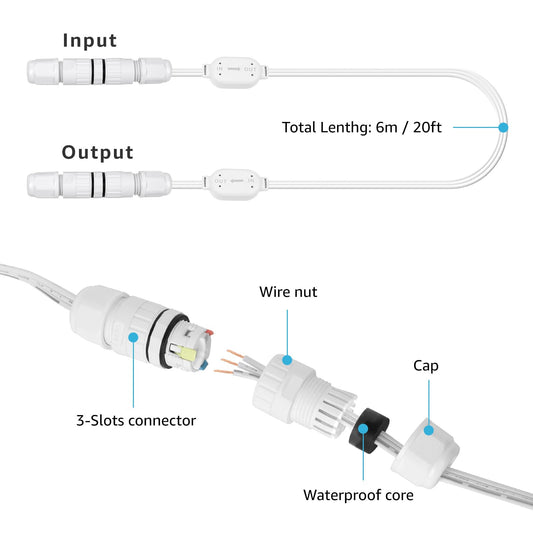 Input

IN OUT

Total Lenthg: 6m / 20ft

Output

OUT IN

Wire nut

Cap

3-Slots connector

Waterproof core